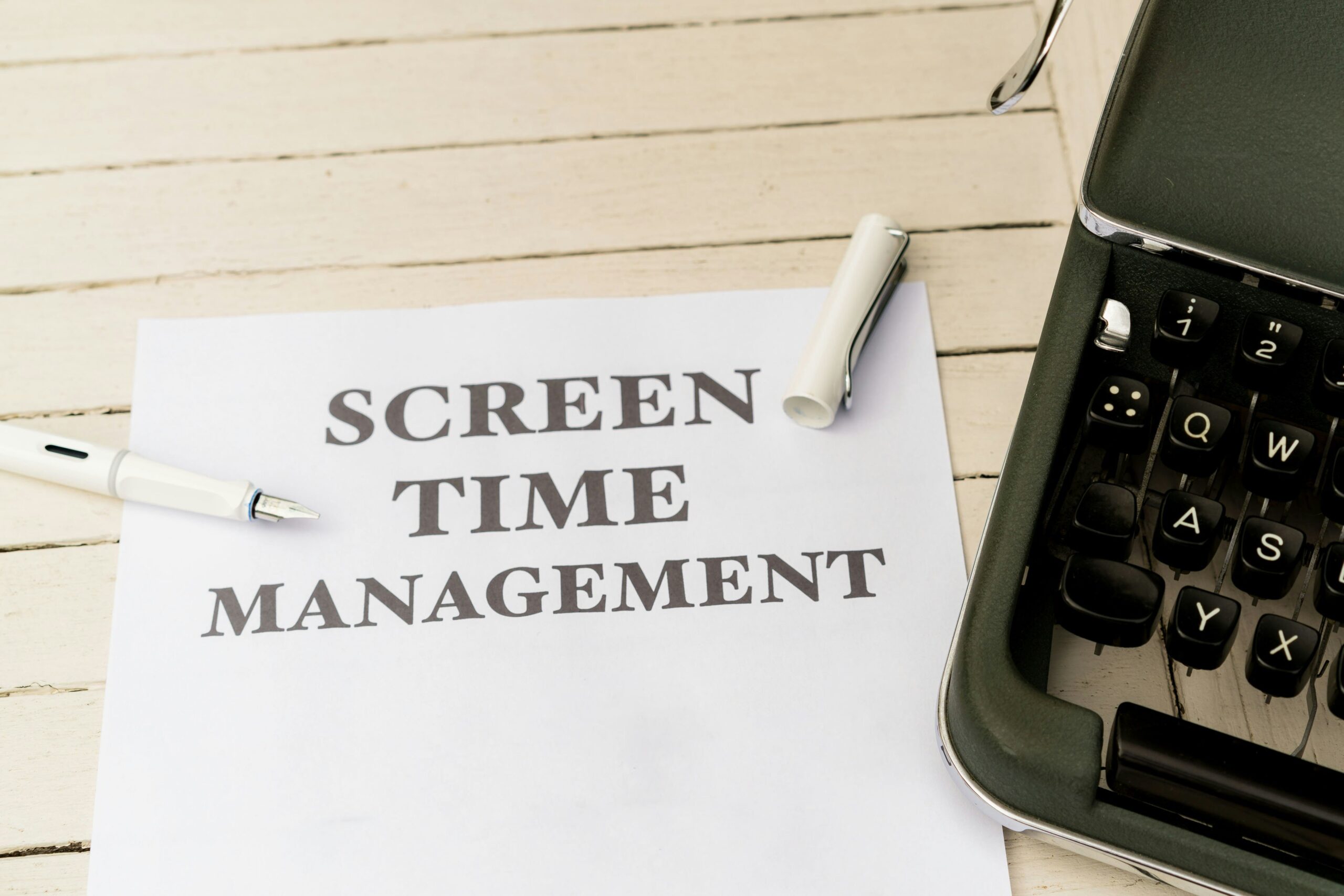 SCREEN
TIME
MANAGEMENT

;
1
"
2
Q
W
A
S
Y
X